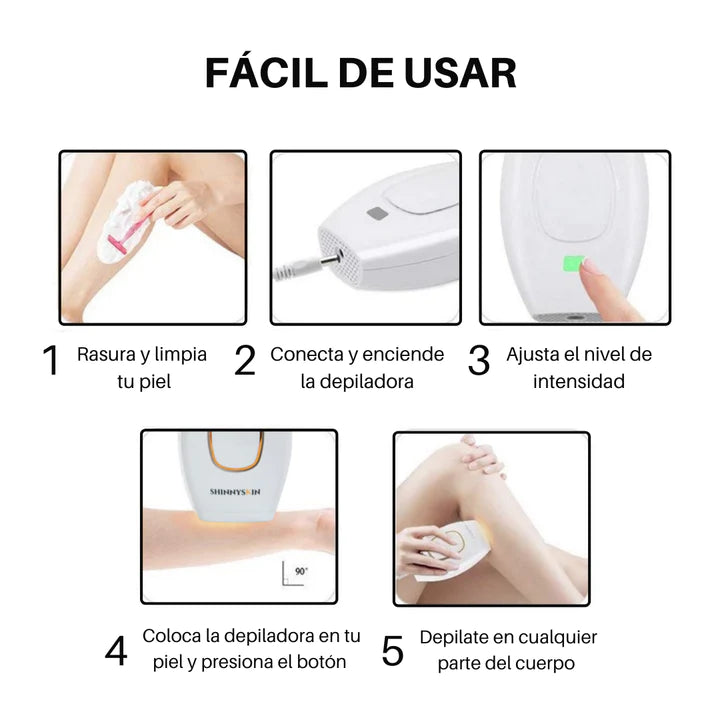 FÁCIL DE USAR

1 Rasura y limpia tu piel

2 Conecta y enciende la depiladora

3 Ajusta el nivel de intensidad

SHINNYSKIN

90°

4 Coloca la depiladora en tu piel y presiona el botón

5 Depilate en cualquier parte del cuerpo